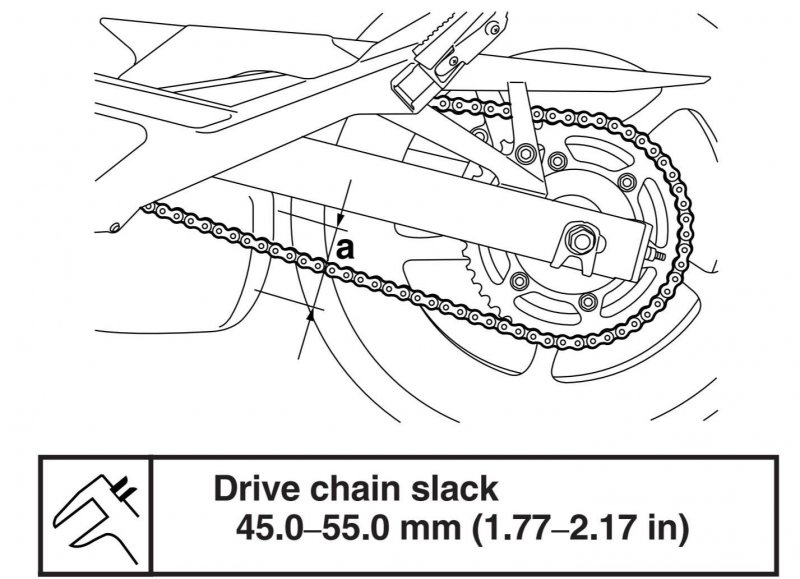 a

Drive chain slack
45.0–55.0 mm (1.77–2.17 in)