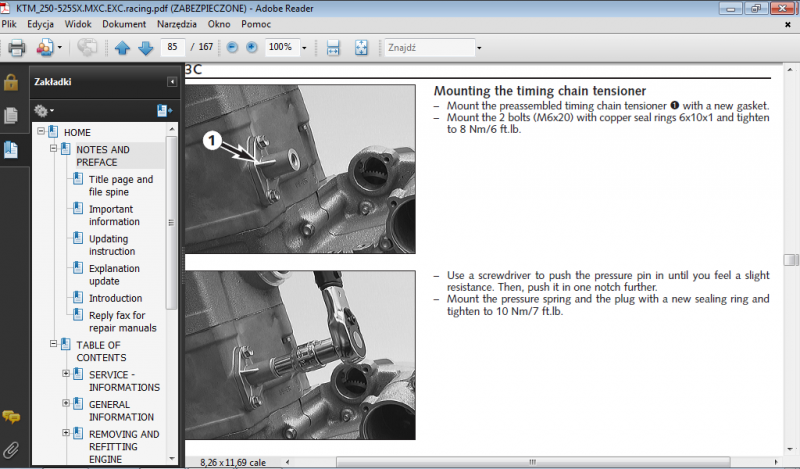 KTM_250-525SX.MXC.EXC.racing.pdf (ZABEZPIECZONE) - Adobe Reader

Plik Edycja Widok Dokument Narzędzia Okno Pomoc

85 / 167 100% Znajdź

Zakładki

HOME
NOTES AND PREFACE
Title page and file spine
Important information
Updating instruction
Explanation update
Introduction
Reply fax for repair manuals
TABLE OF CONTENTS
SERVICE - INFORMATIONS
GENERAL INFORMATION
REMOVING AND REFITTING ENGINE

3C

1

Mounting the timing chain tensioner
– Mount the preassembled timing chain tensioner ❶ with a new gasket.
– Mount the 2 bolts (M6x20) with copper seal rings 6x10x1 and tighten to 8 Nm/6 ft.lb.

– Use a screwdriver to push the pressure pin in until you feel a slight resistance. Then, push it in one notch further.
– Mount the pressure spring and the plug with a new sealing ring and tighten to 10 Nm/7 ft.lb.

8,26 x 11,69 cale