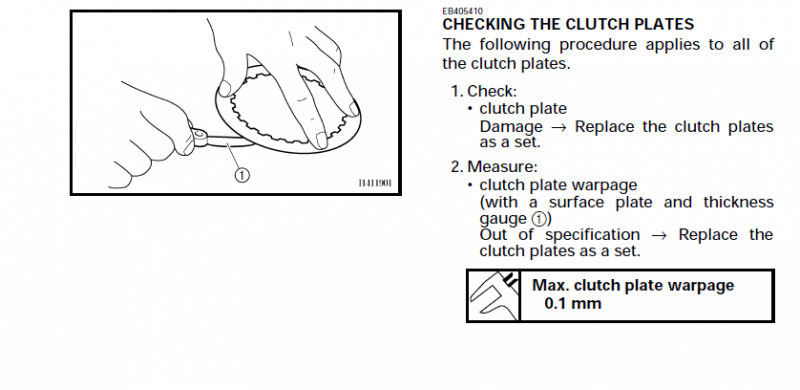 ①

I1411901

EB405410
CHECKING THE CLUTCH PLATES
The following procedure applies to all of the clutch plates.

1. Check:
• clutch plate
Damage → Replace the clutch plates as a set.

2. Measure:
• clutch plate warpage
(with a surface plate and thickness gauge ①)
Out of specification → Replace the clutch plates as a set.

Max. clutch plate warpage
0.1 mm