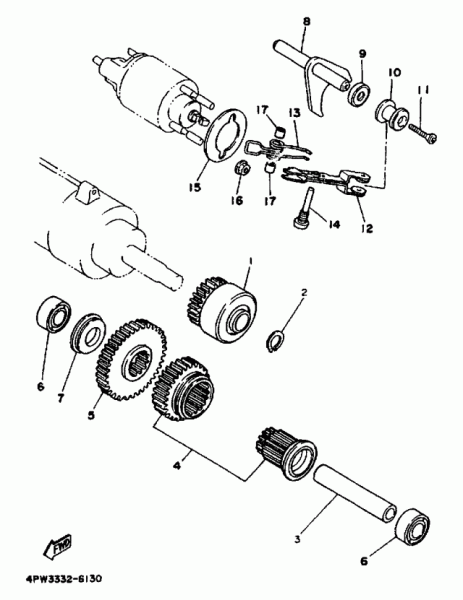 8
9
10
11
17
13
15
16
17
14
12
1
2
6
7
5
4
3
6
FWD
4PW3332-6130