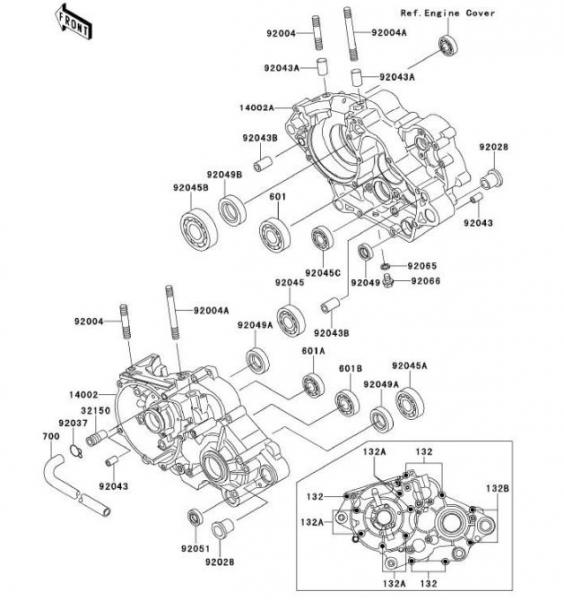 FRONT

Ref.Engine Cover

92004
92004A
92043A
92043A
14002A
92043B
92028
92049B
92045B
601
92043
92045C
92065
92049
92066
92045
92043B
92004
92004A
92049A
601A
601B
92045A
92049A
14002
32150
92037
700
92043
92051
92028
132A
132
132
132B
132A
132A
132