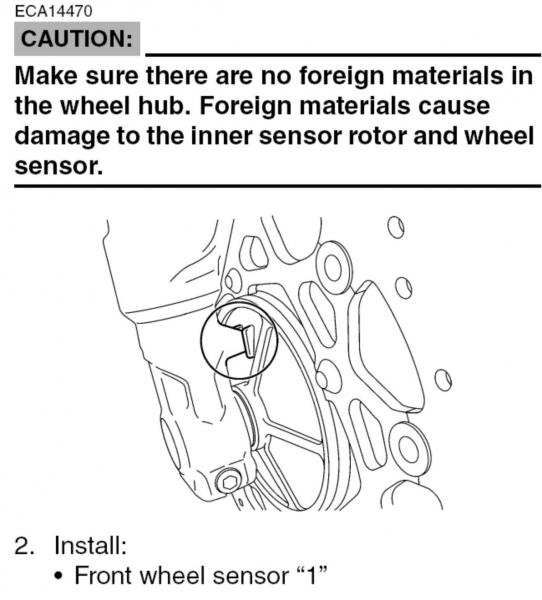 ECA14470

CAUTION:

Make sure there are no foreign materials in the wheel hub. Foreign materials cause damage to the inner sensor rotor and wheel sensor.

2. Install:
• Front wheel sensor “1”