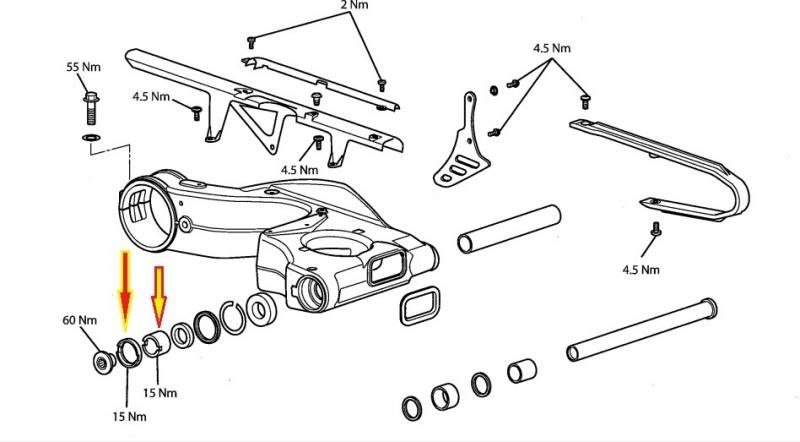 2 Nm

55 Nm

4.5 Nm

4.5 Nm

4.5 Nm

4.5 Nm

60 Nm

15 Nm

15 Nm